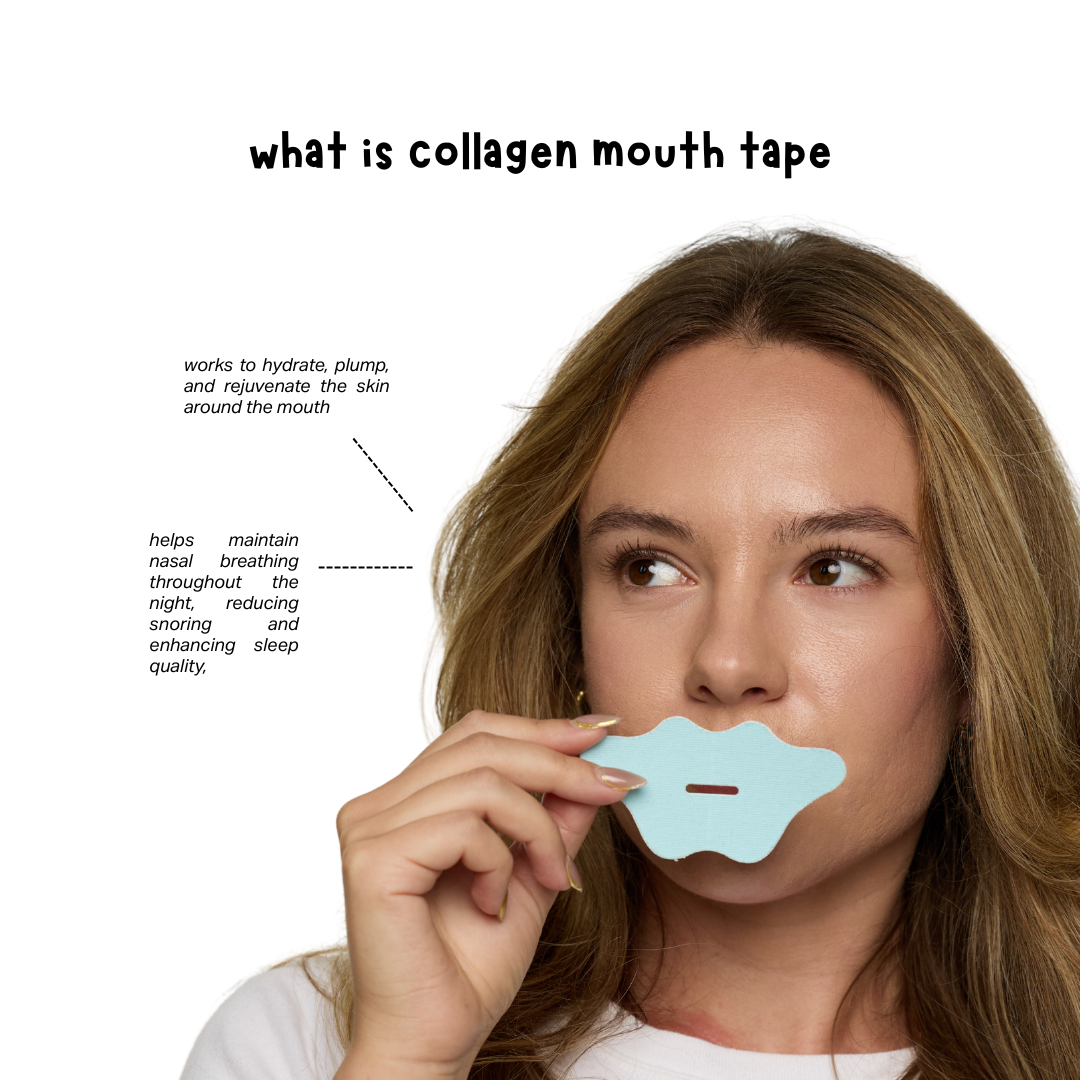 what is collagen mouth tape

works to hydrate, plump, and rejuvenate the skin around the mouth

helps maintain nasal breathing throughout the night, reducing snoring and enhancing sleep quality,