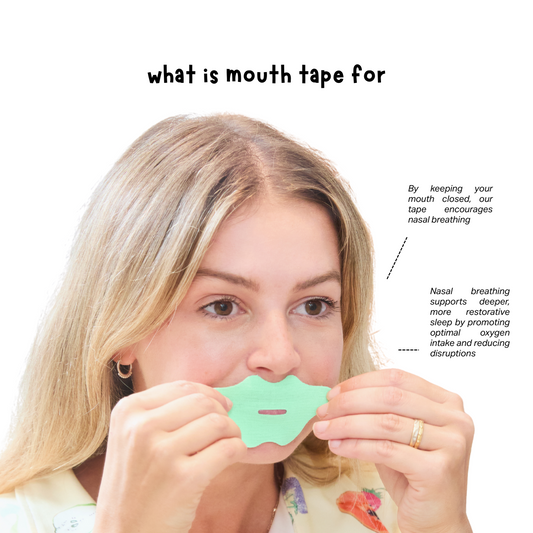 what is mouth tape for

By keeping your mouth closed, our tape encourages nasal breathing

Nasal breathing supports deeper, more restorative sleep by promoting optimal oxygen intake and reducing disruptions