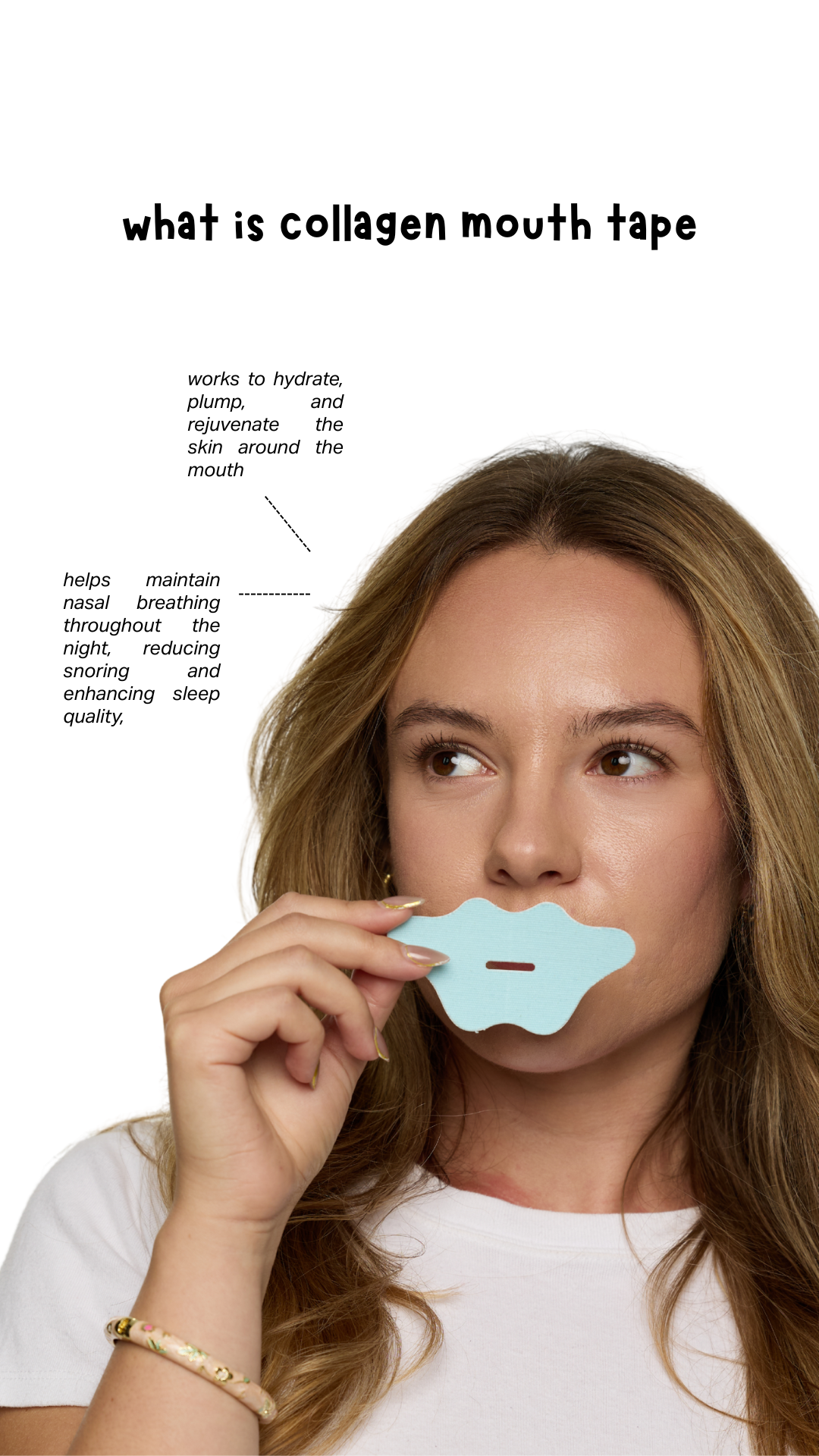 what is collagen mouth tape

works to hydrate, plump, and rejuvenate the skin around the mouth

helps maintain nasal breathing throughout the night, reducing snoring and enhancing sleep quality,